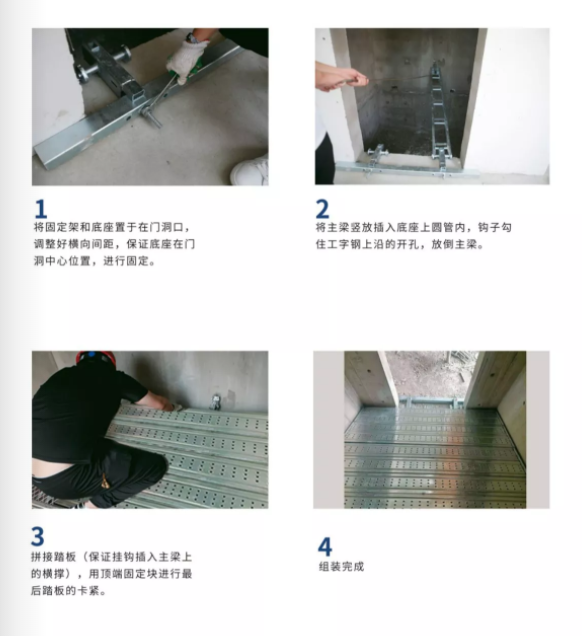 1
将固定架和底座置于在门洞口，调整好横向间距，保证底座在门洞中心位置，进行固定。

2
将主梁竖放插入底座上圆管内，钩子勾住工字钢上沿的开孔，放倒主梁。

3
拼接踏板（保证挂钩插入主梁上的横撑），用顶端固定块进行最后踏板的卡紧。

4
组装完成